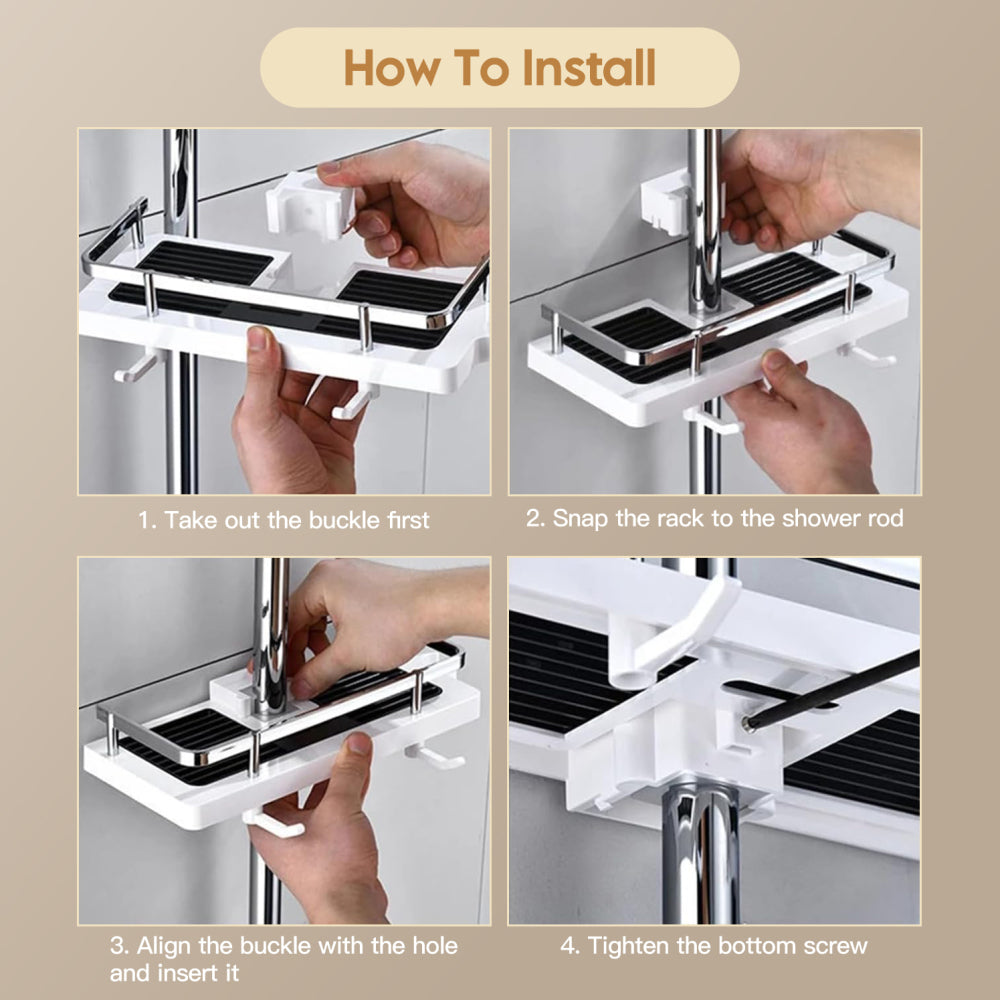 How To Install

1. Take out the buckle first

2. Snap the rack to the shower rod

3. Align the buckle with the hole and insert it

4. Tighten the bottom screw